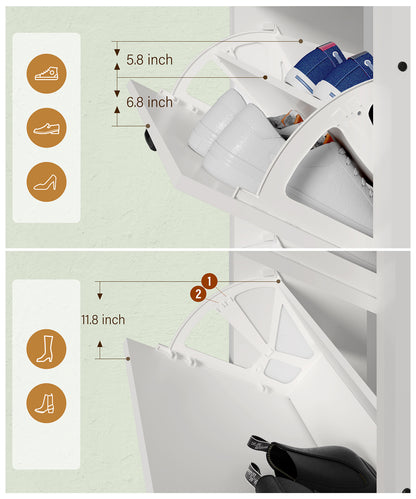 5.8 inch

6.8 inch

1

2

11.8 inch